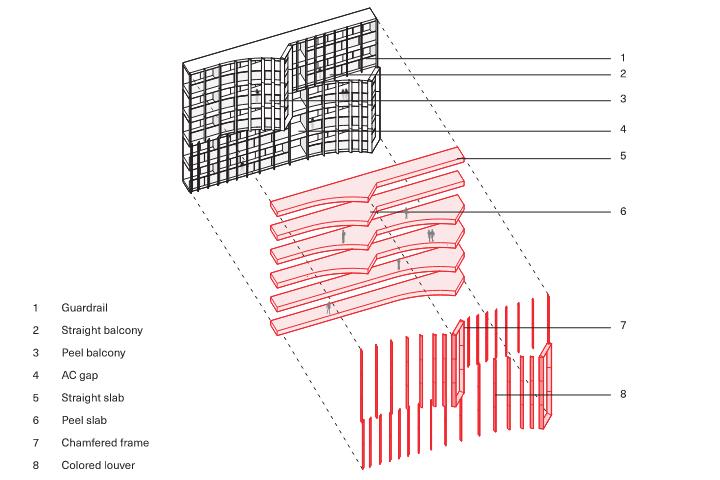 1
2
3
4
5
6
7
8

1 Guardrail
2 Straight balcony
3 Peel balcony
4 AC gap
5 Straight slab
6 Peel slab
7 Chamfered frame
8 Colored louver