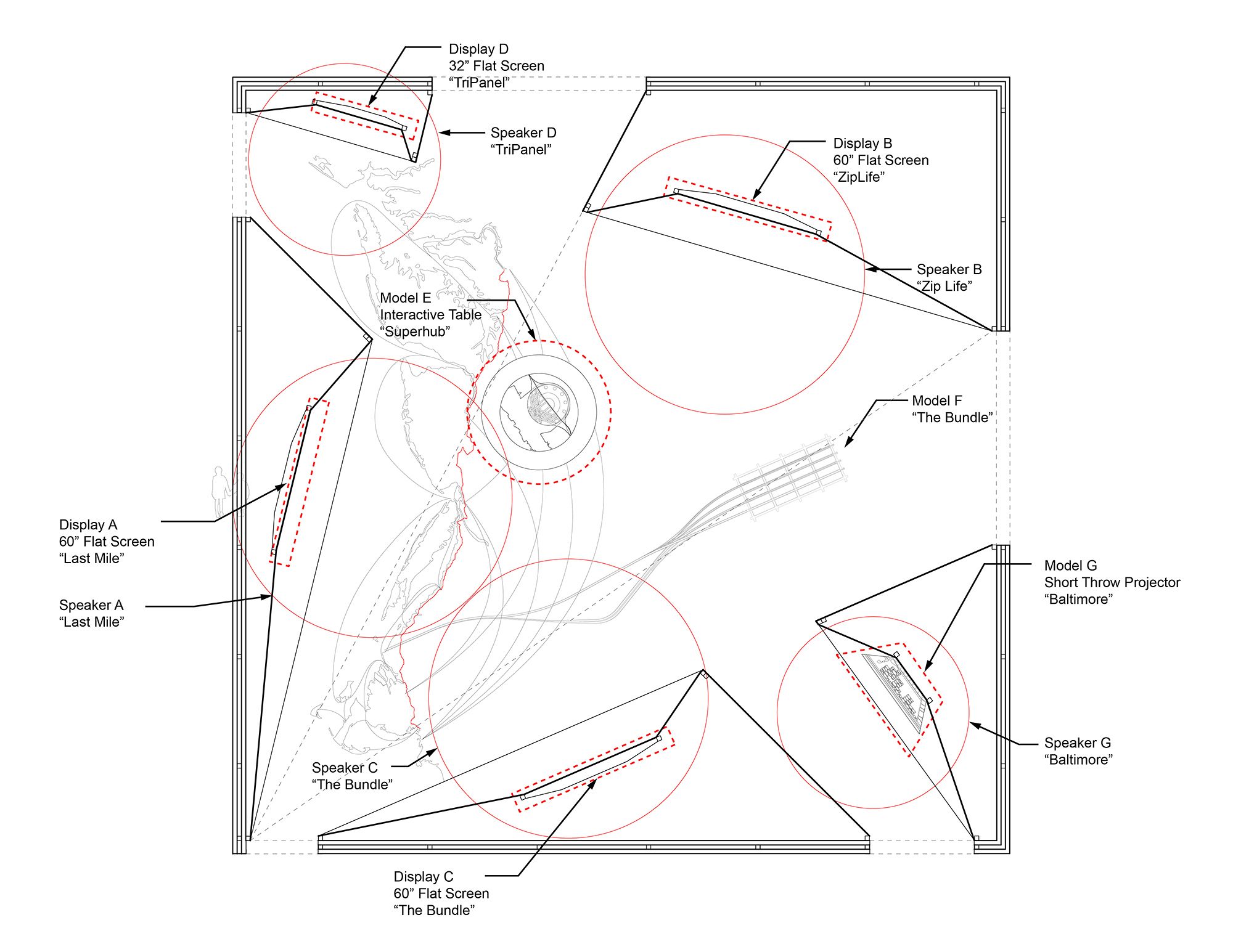 Display D
32” Flat Screen
“TriPanel”

Speaker D
“TriPanel”

Display B
60” Flat Screen
“ZipLife”

Speaker B
“Zip Life”

Model E
Interactive Table
“Superhub”

Model F
“The Bundle”

Display A
60” Flat Screen
“Last Mile”

Speaker A
“Last Mile”

Model G
Short Throw Projector
“Baltimore”

Speaker G
“Baltimore”

Speaker C
“The Bundle”

Display C
60” Flat Screen
“The Bundle”