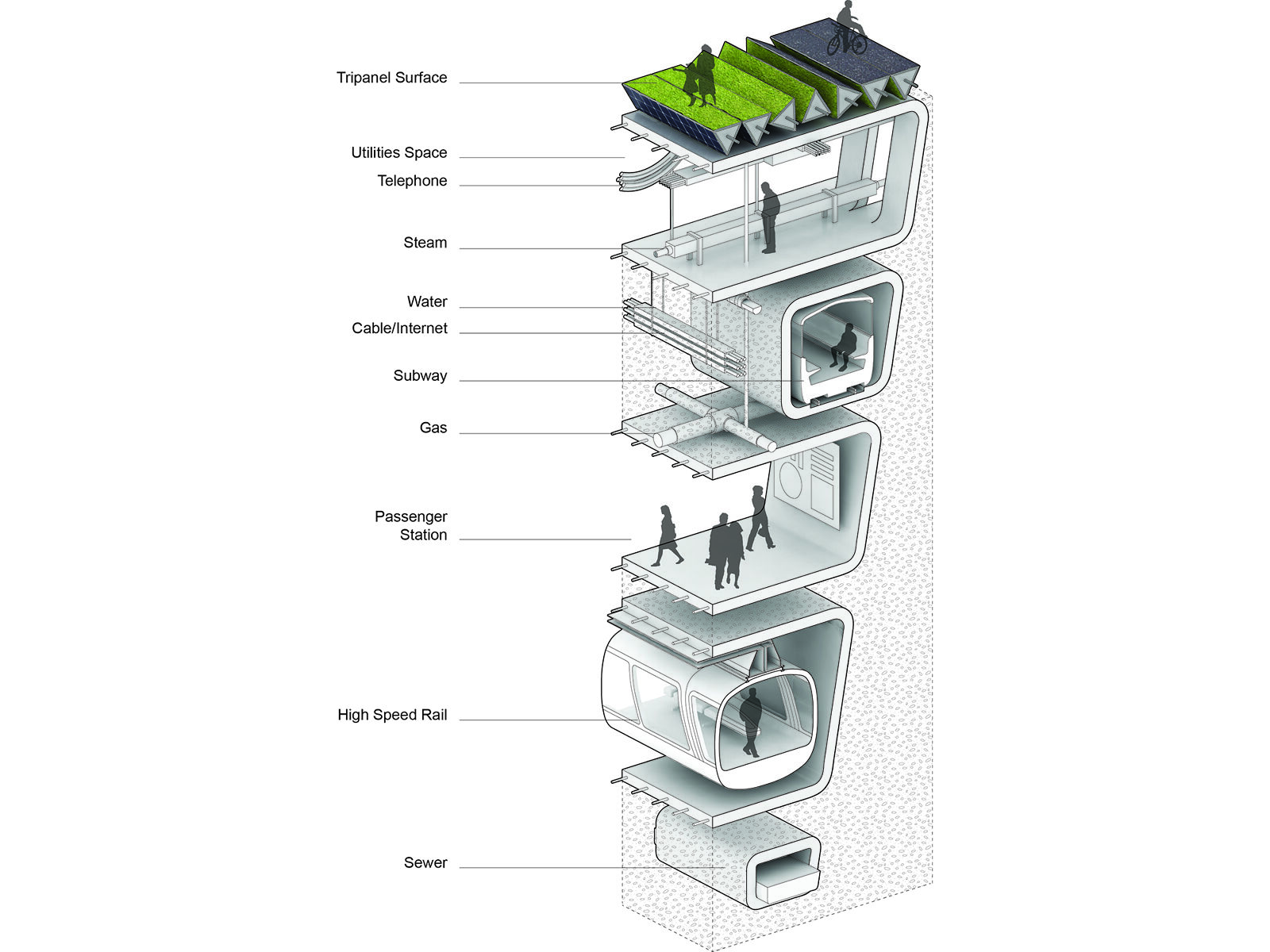 Tripanel Surface

Utilities Space

Telephone

Steam

Water

Cable/Internet

Subway

Gas

Passenger Station

High Speed Rail

Sewer