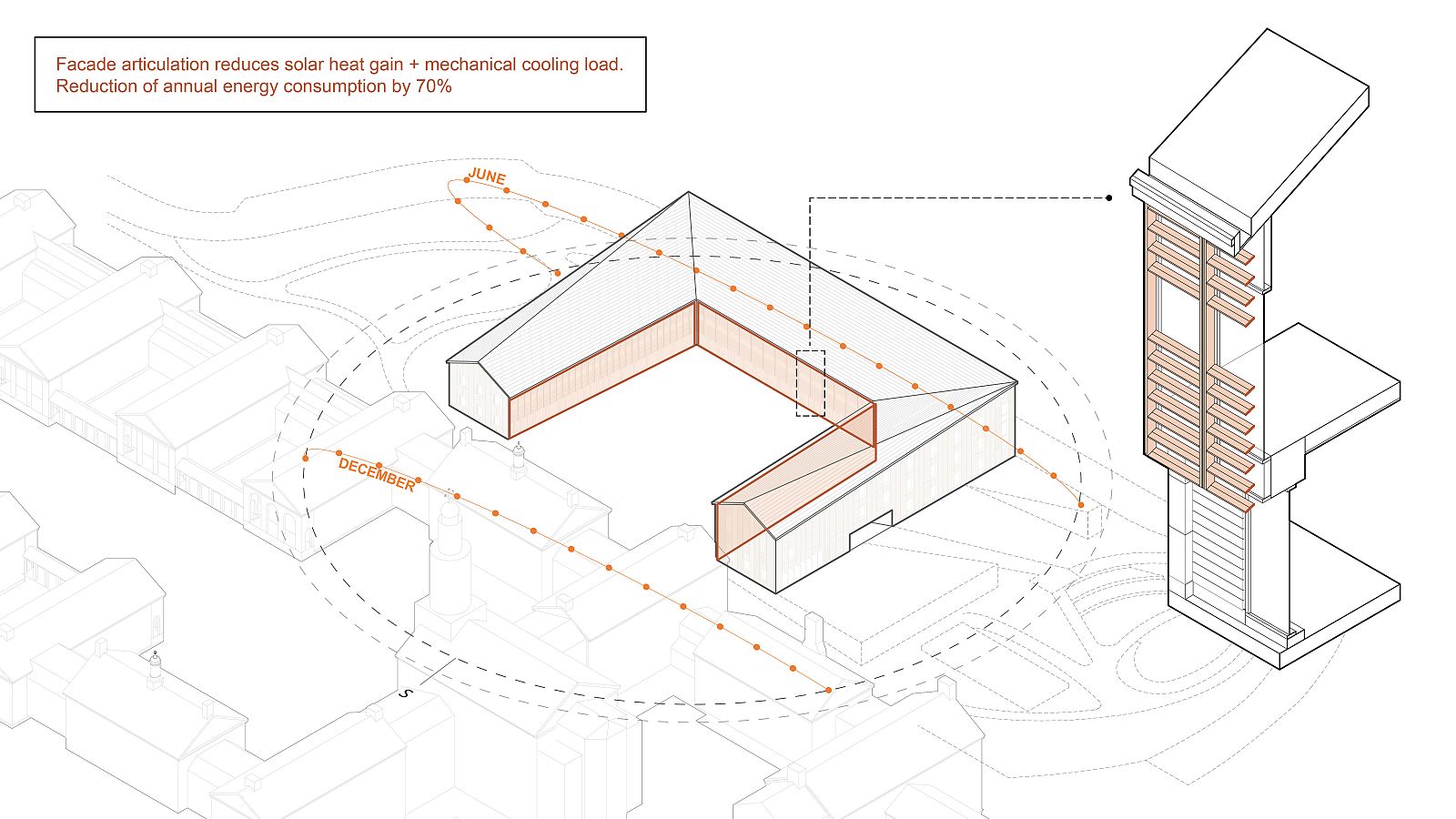 Facade articulation reduces solar heat gain + mechanical cooling load.
Reduction of annual energy consumption by 70%

JUNE

DECEMBER

S