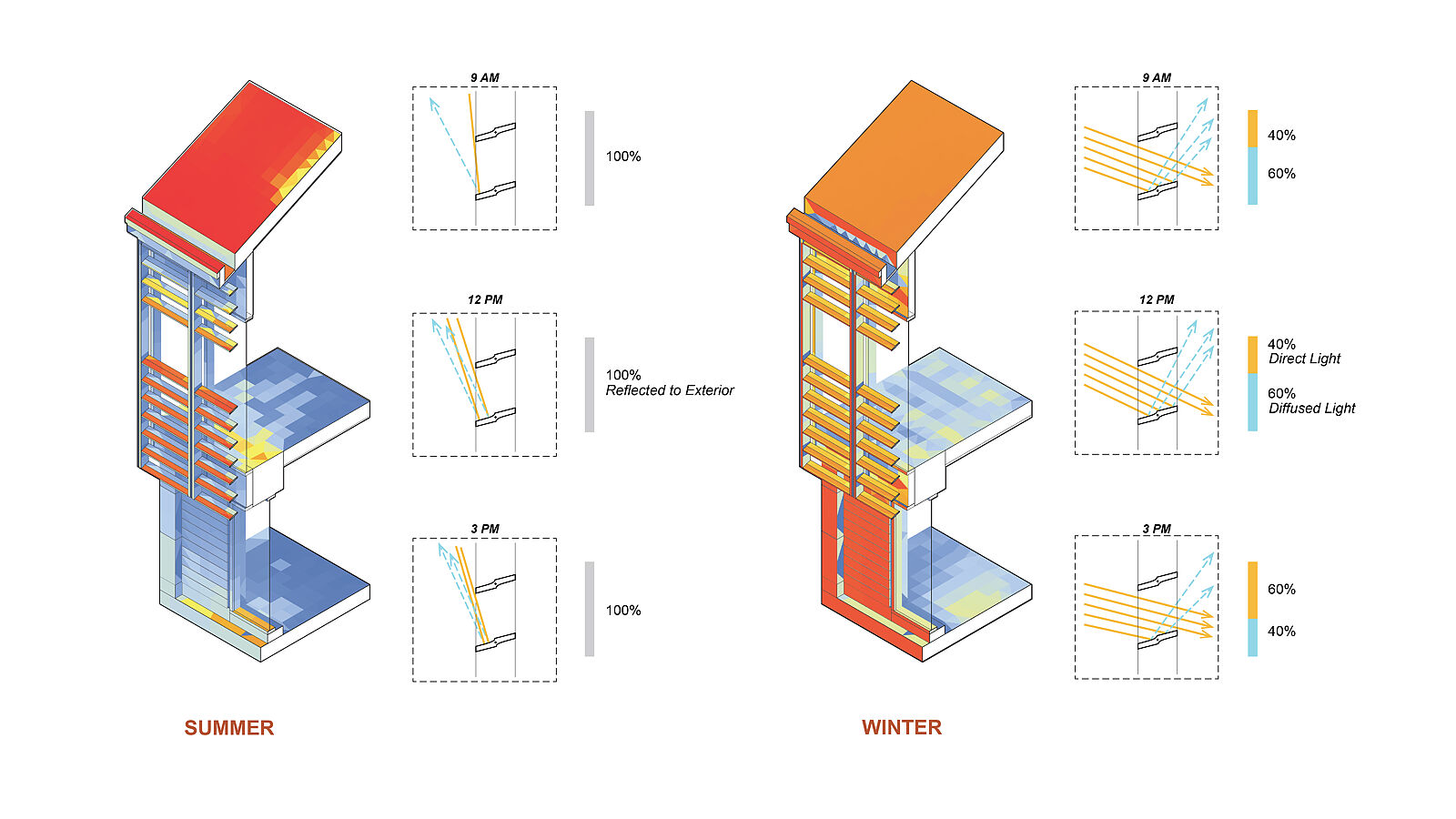 9 AM

100%

12 PM

100%
Reflected to Exterior

3 PM

100%

SUMMER

9 AM

40%

60%

12 PM

40%
Direct Light

60%
Diffused Light

3 PM

60%

40%

WINTER